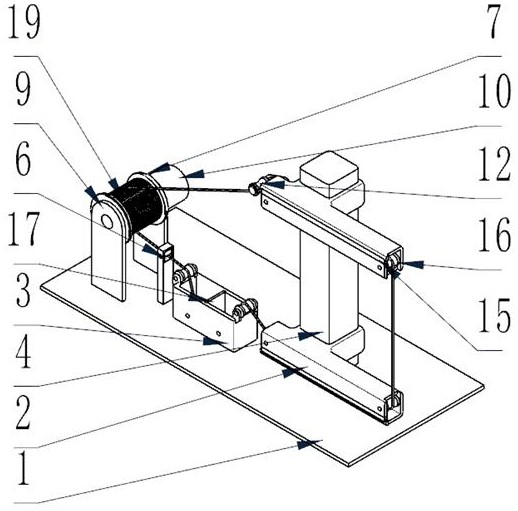 19
9
6
17
3
4
2
1
7
10
12
16
15