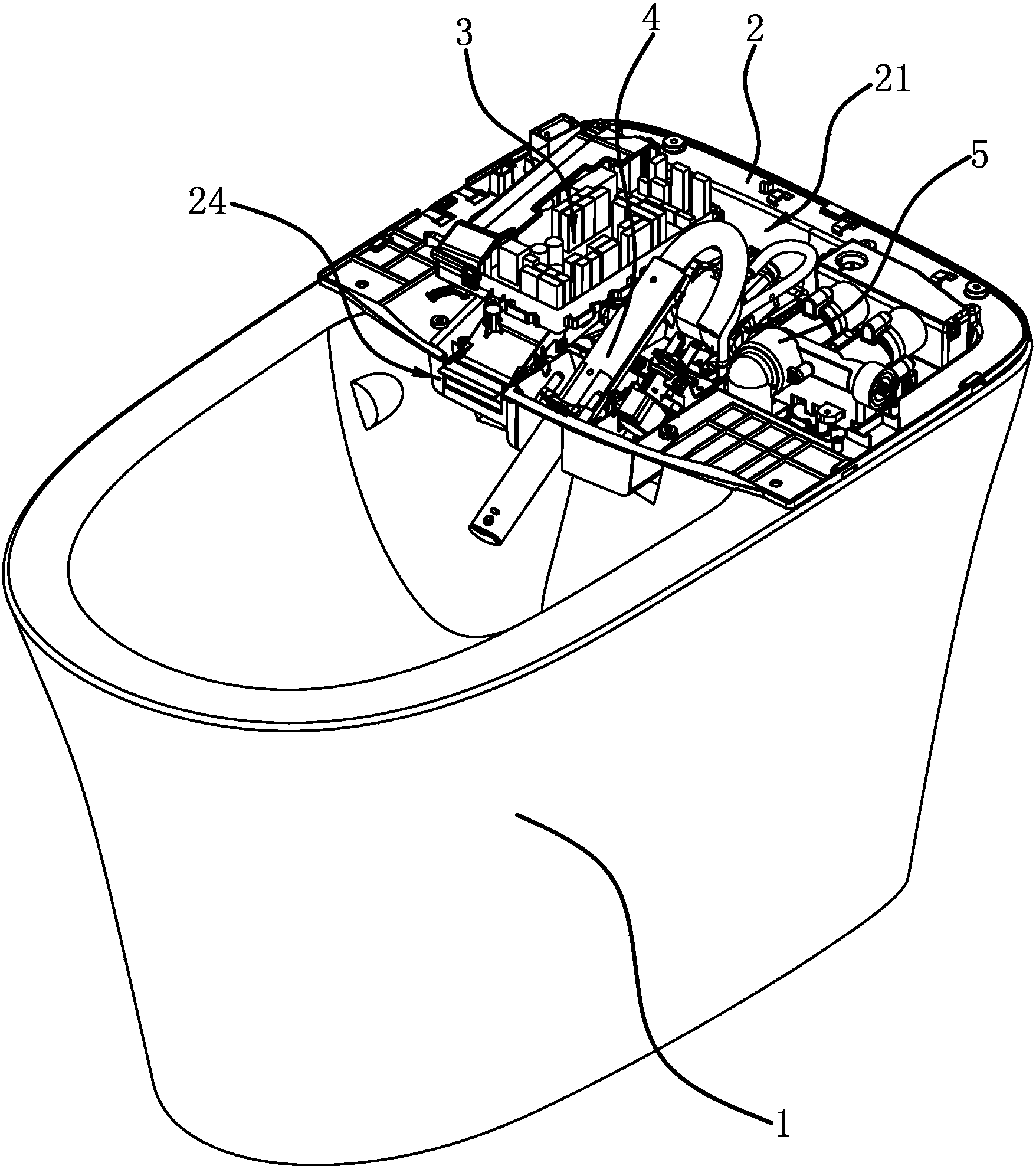 3
4
2
21
5
24
1