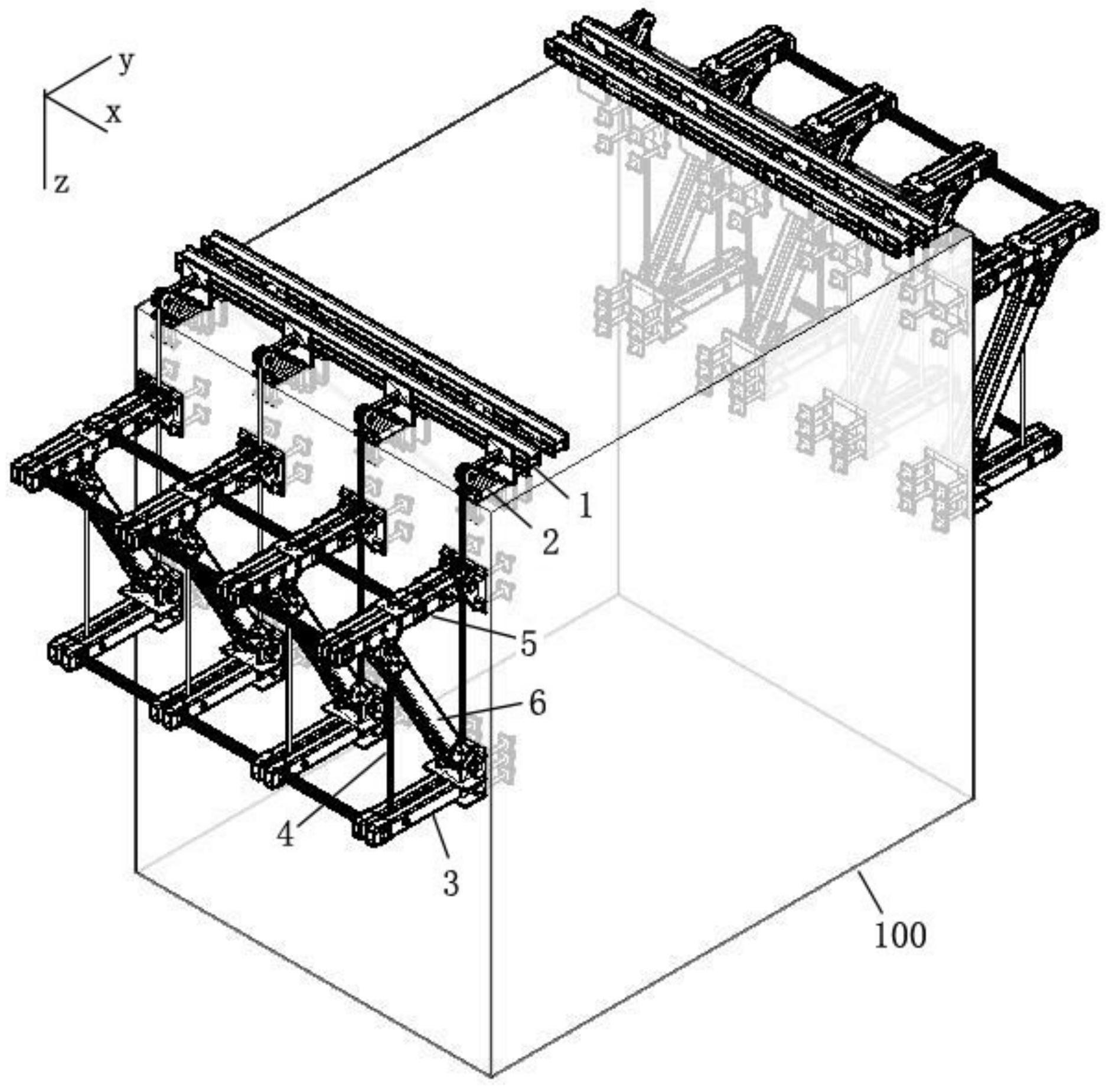 y
x
z
1
2
5
6
4
3
100