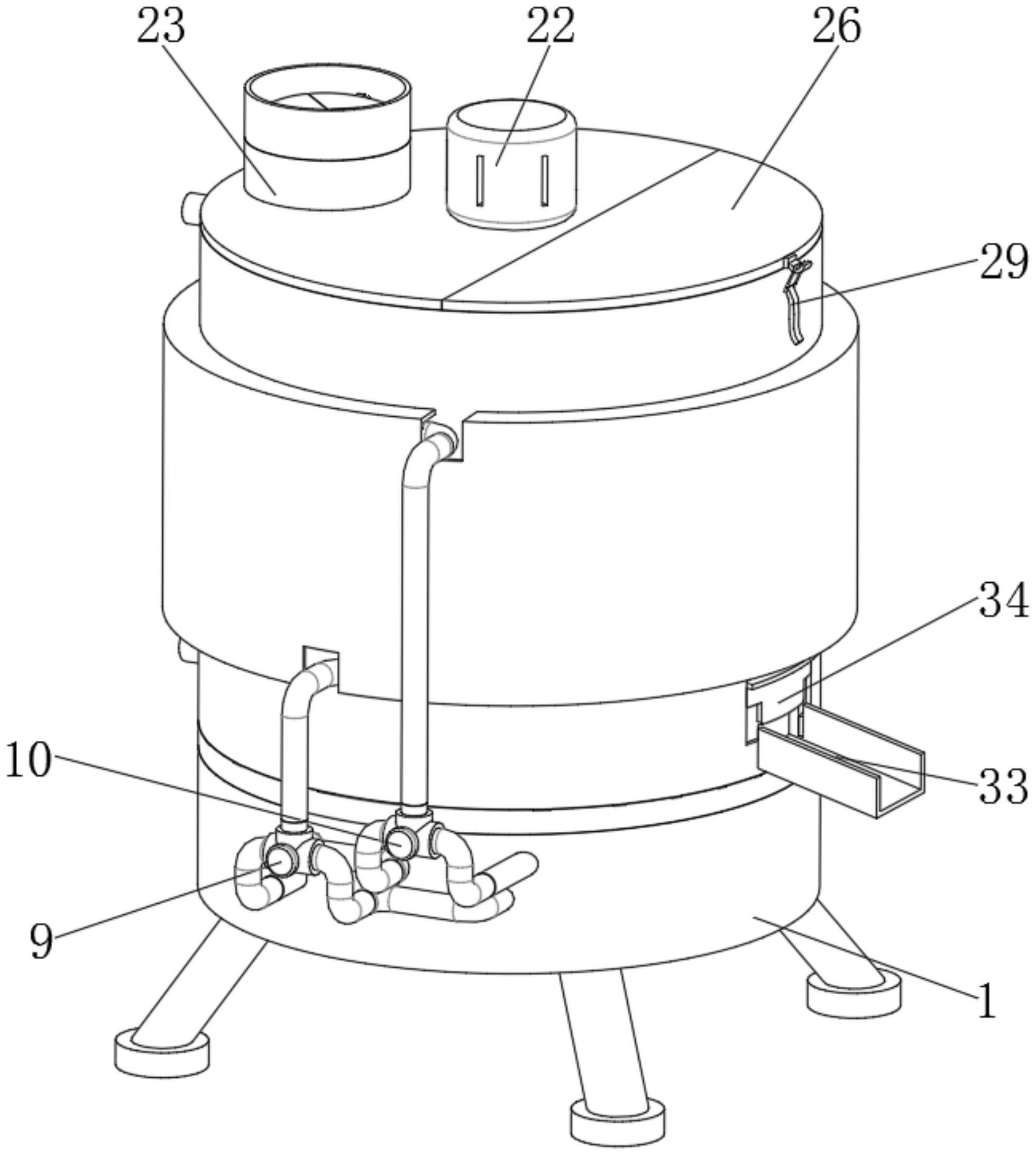 23
22
26
29
34
10
33
9
1