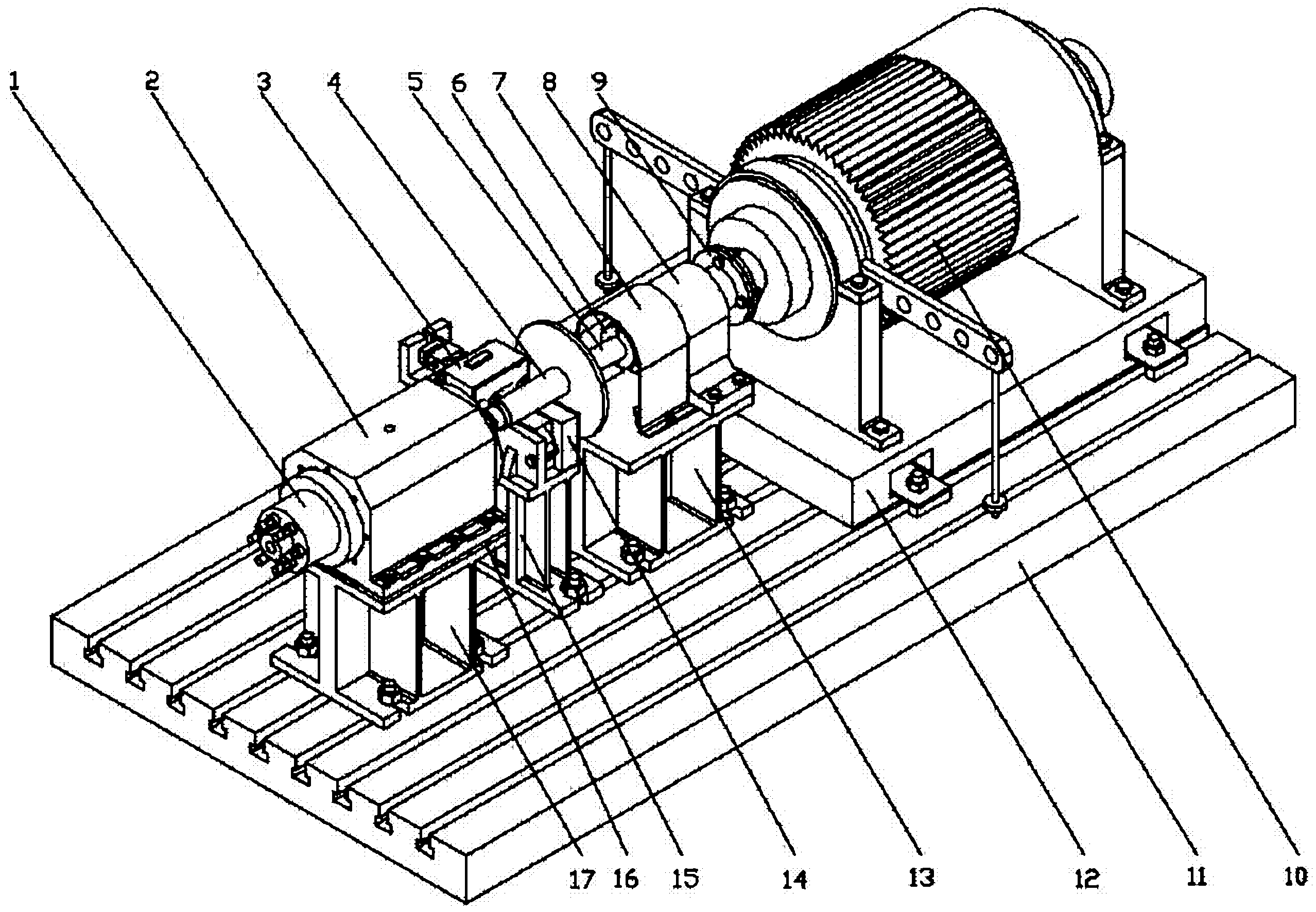 1 2 3 4 5 6 7 8 9

17 16 15 14 13 12 11 10