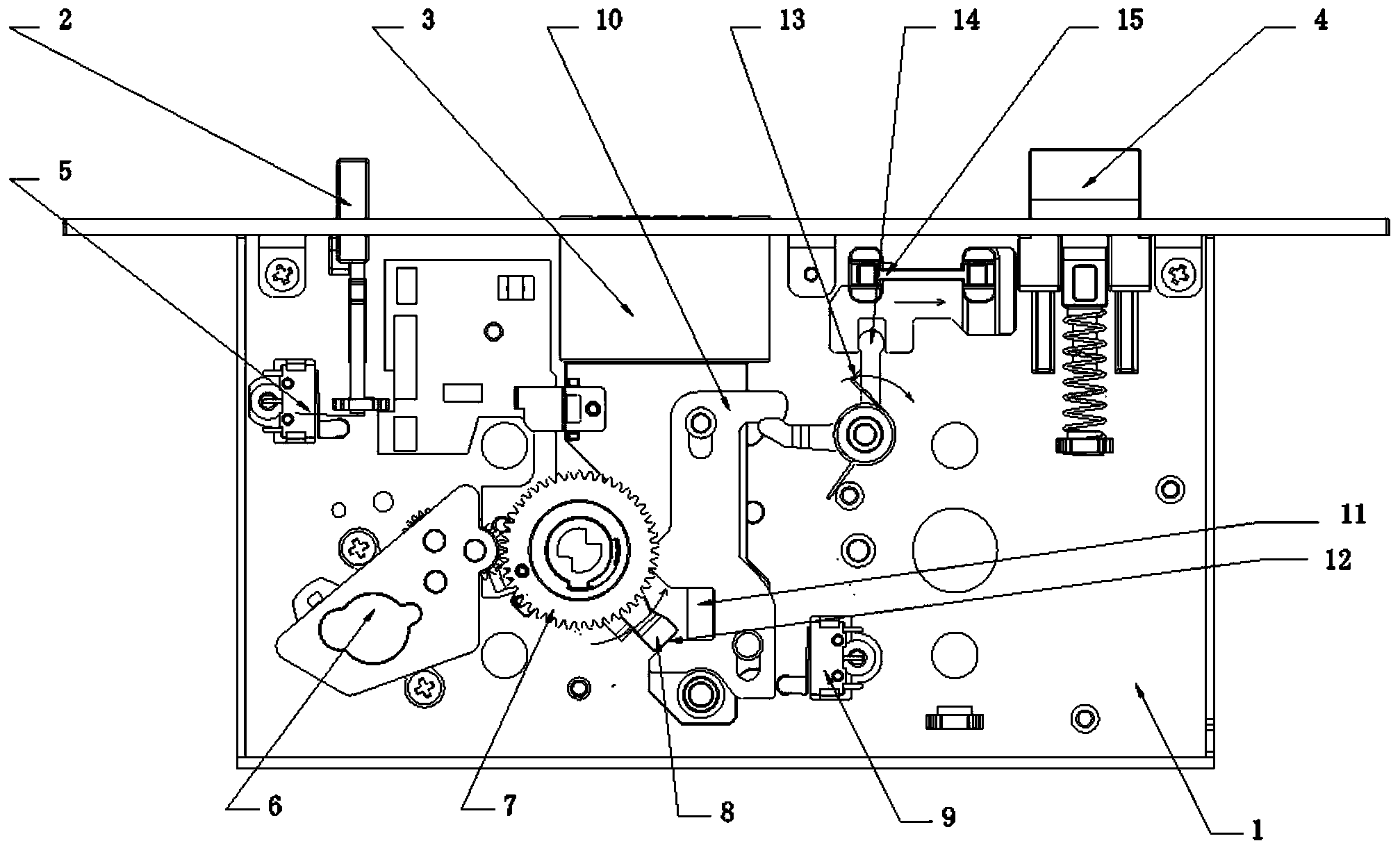 2
3
10
13
14
15
4
5
11
12
6
7
8
9
1