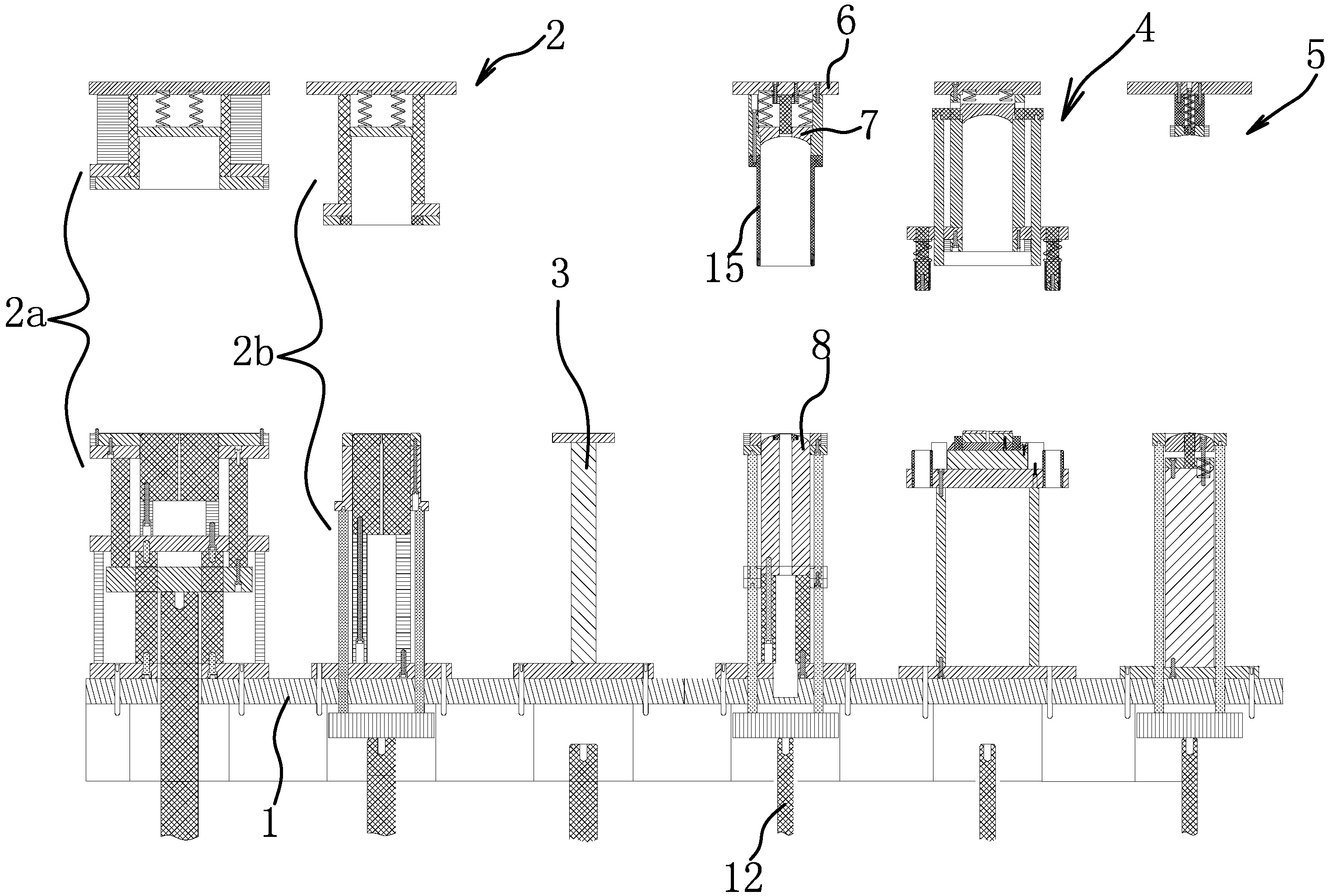 2
6
4
5
7
15
3
2a
2b
8
1
12