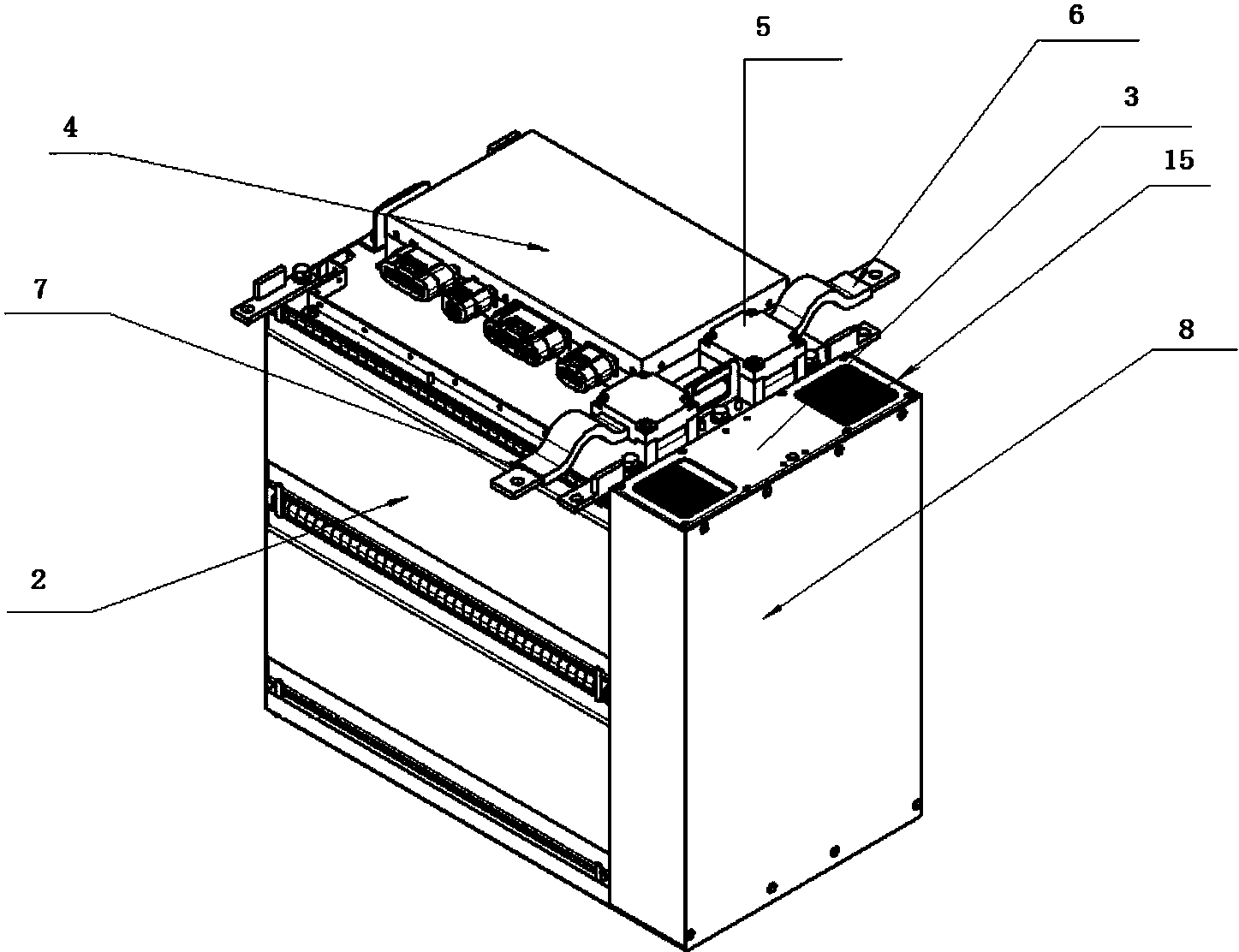 5

6

3

4

15

7

8

2