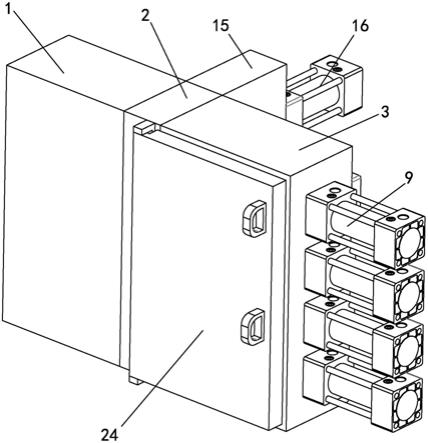 1
2
15
16
3
9
24