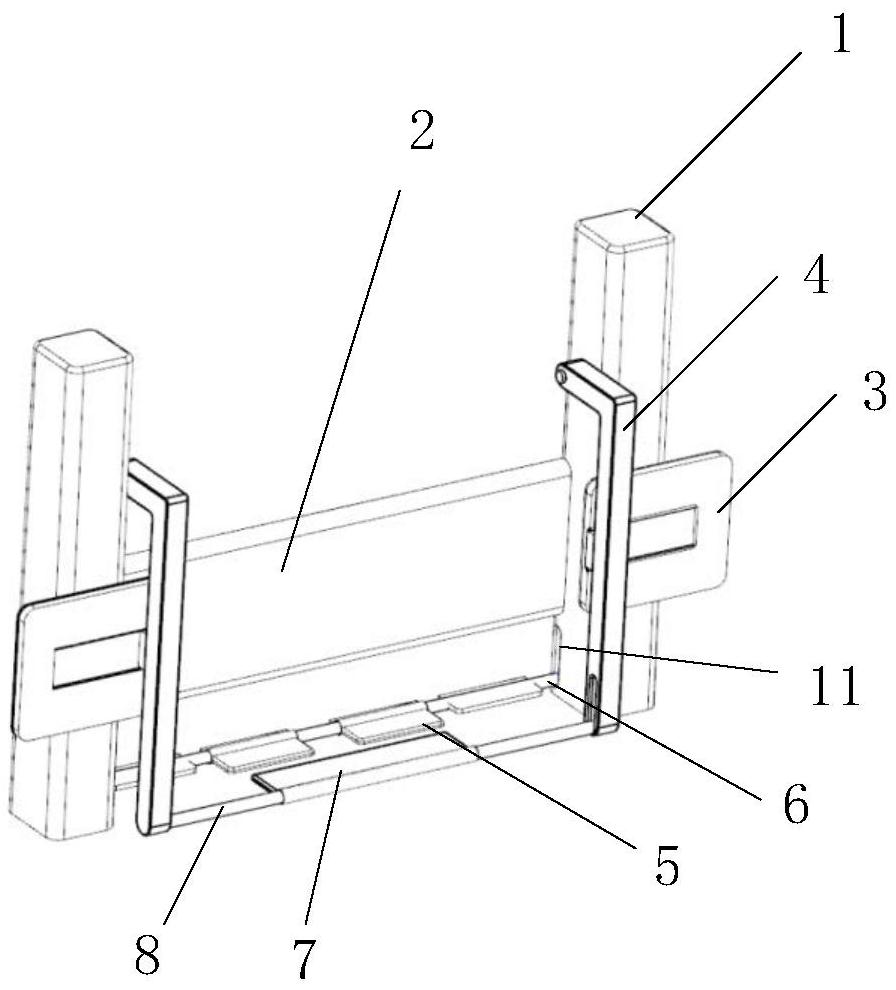 1
2
4
3
11
6
5
8
7