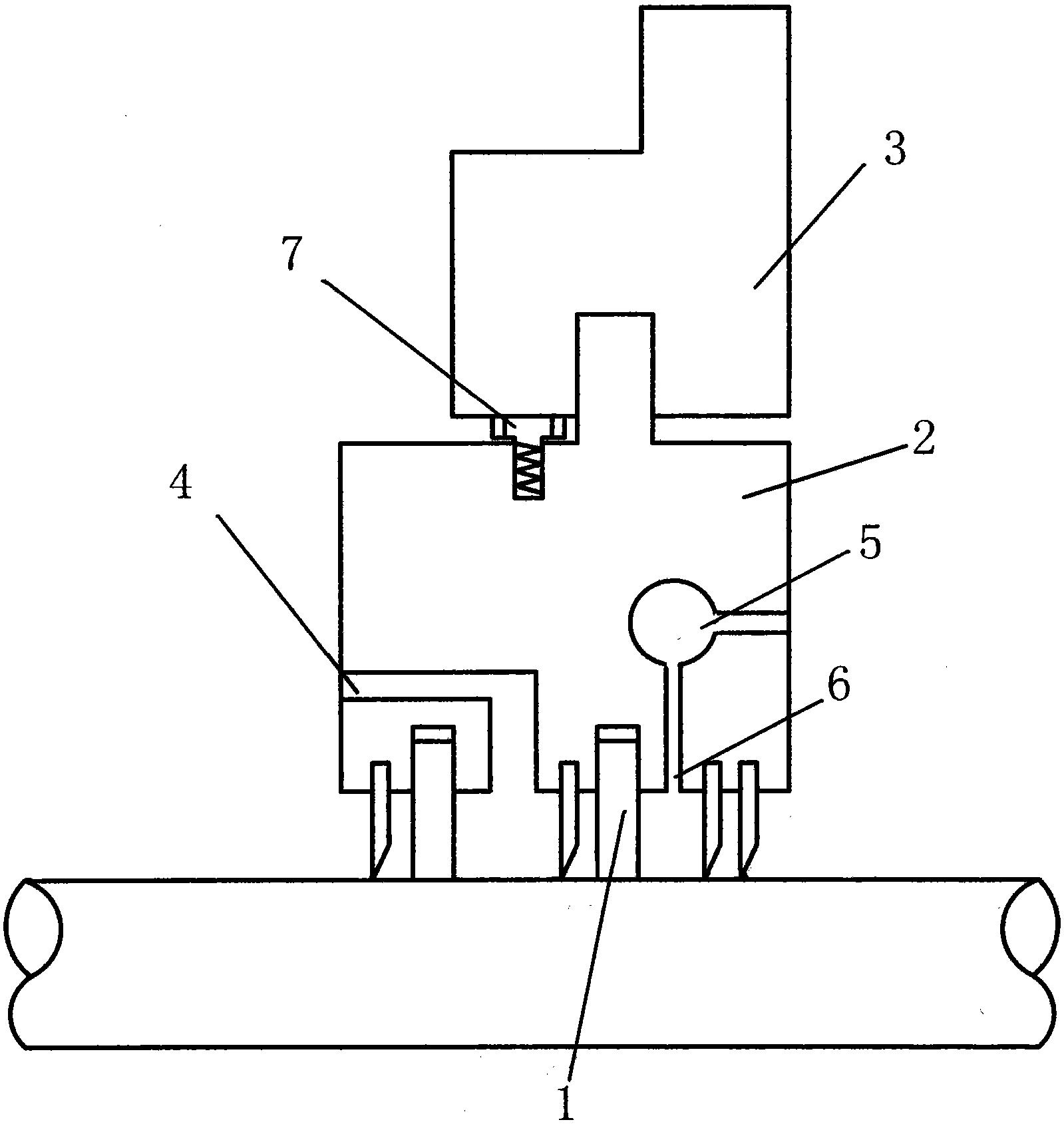 3
7
2
4
5
6
1