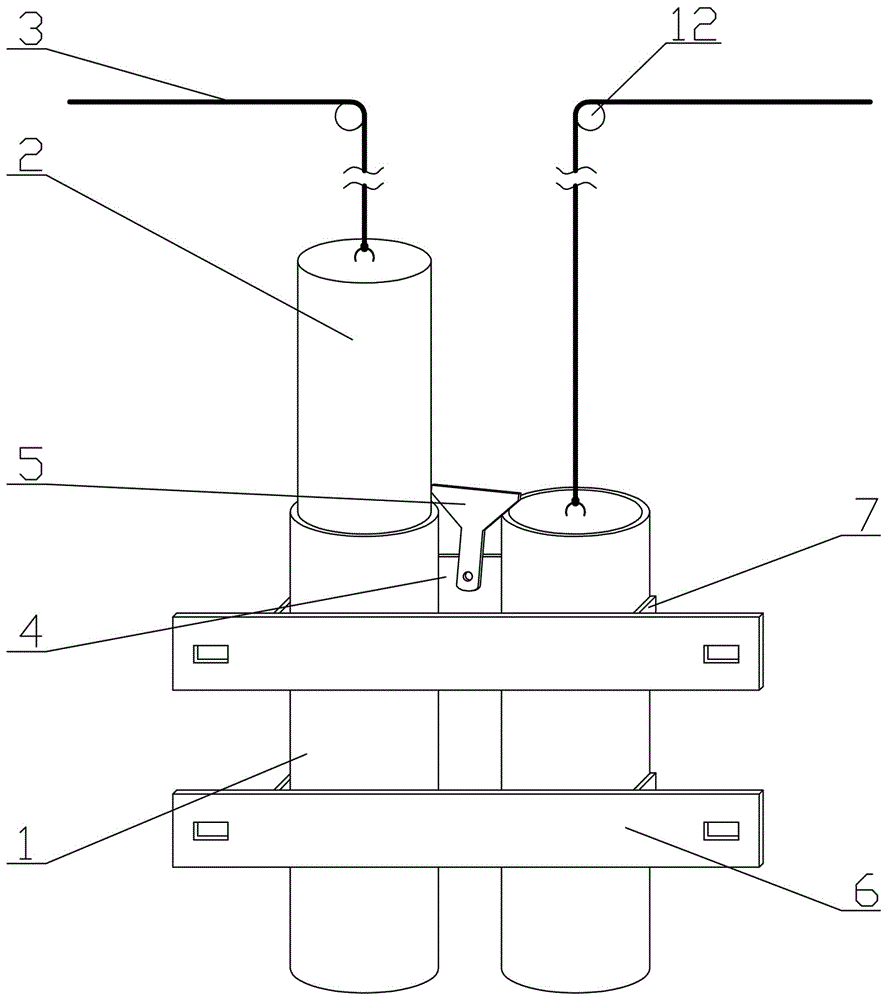 3
12
2
5
7
4
1
6