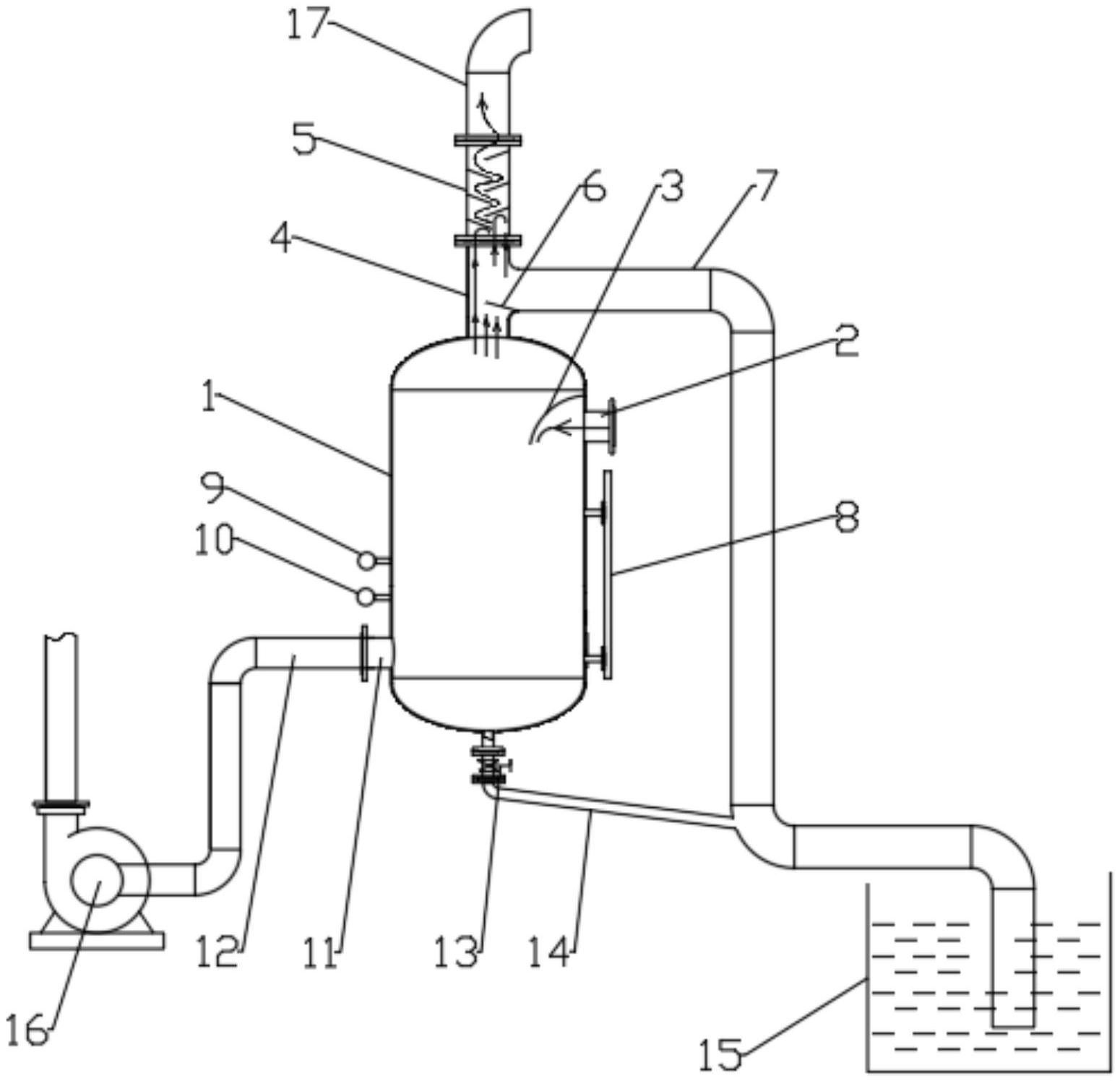 17
5
6
3
7
4
2
1
9
10
8
12
11
13
14
16
15